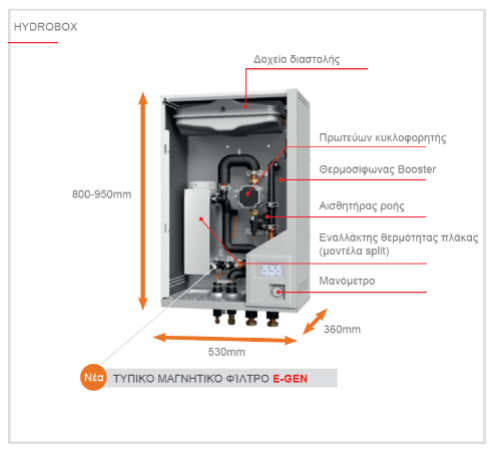 HYDROBOX

Δοχείο διαστολής

Πρωτεύων κυκλοφορητής

Θερμοσίφωνας Booster

Αισθητήρας ροής

Εναλλάκτης θερμότητας πλάκας (μοντέλα split)

Μανόμετρο

800-950mm

360mm

530mm

Νέα ΤΥΠΙΚΟ ΜΑΓΝΗΤΙΚΟ ΦΙΛΤΡΟ E-GEN