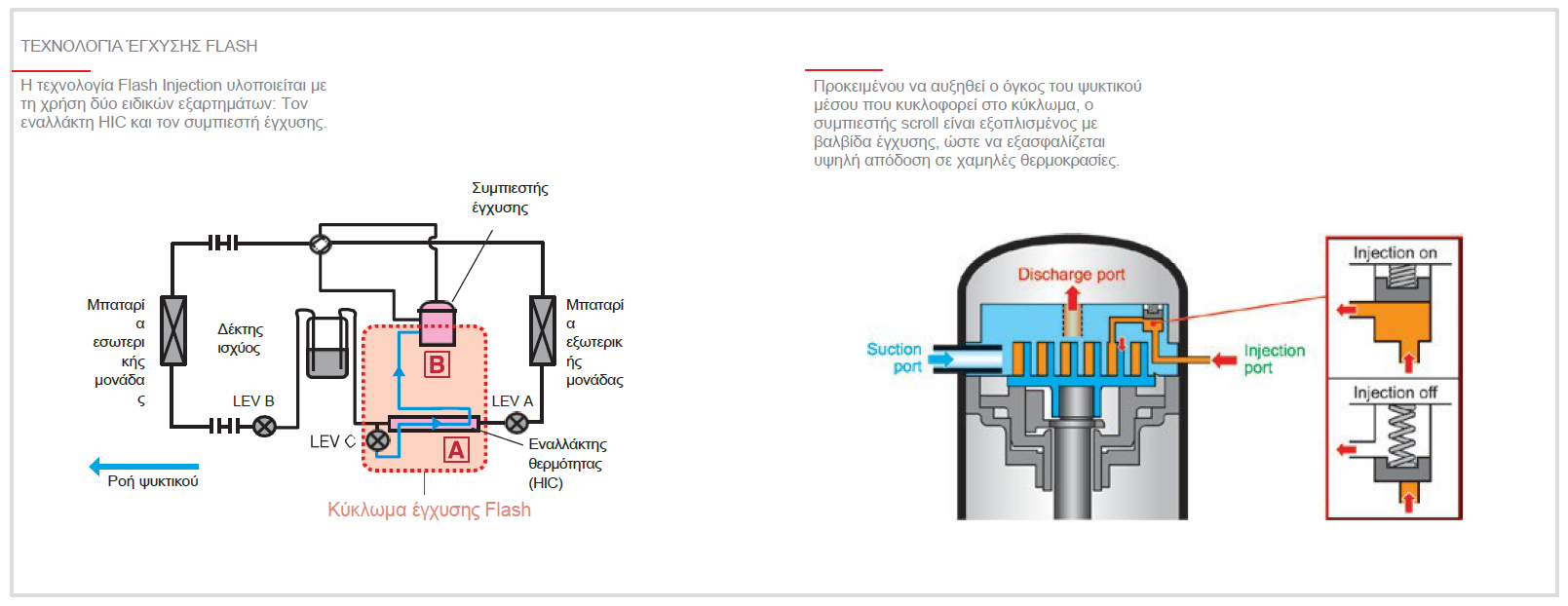 ΤΕΧΝΟΛΟΓΙΑ ΈΓΧΥΣΗΣ FLASH

Η τεχνολογία Flash Injection υλοποιείται με τη χρήση δύο ειδικών εξαρτημάτων: Τον εναλλάκτη HIC και τον συμπιεστή έγχυσης.

Συμπιεστής έγχυσης

Μπαταρία εσωτερικής μονάδας

Δέκτης ισχύος

Μπαταρία εξωτερικής μονάδας

B

LEV B

LEV A

LEV C

A

Εναλλάκτης θερμότητας (HIC)

Ροή ψυκτικού

Κύκλωμα έγχυσης Flash

Προκειμένου να αυξηθεί ο όγκος του ψυκτικού μέσου που κυκλοφορεί στο κύκλωμα, ο συμπιεστής scroll είναι εξοπλισμένος με βαλβίδα έγχυσης, ώστε να εξασφαλίζεται υψηλή απόδοση σε χαμηλές θερμοκρασίες.

Discharge port

Suction port

Injection port

Injection on

Injection off